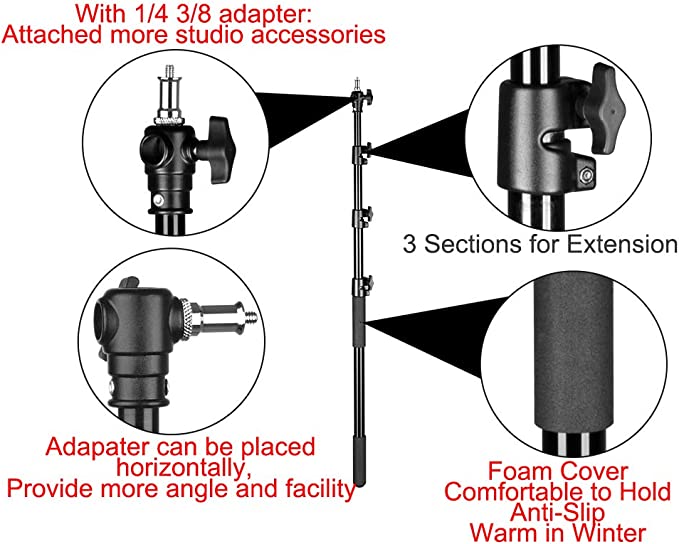 With 1/4 3/8 adapter:
Attached more studio accessories

3 Sections for Extension

Adapater can be placed horizontally,
Provide more angle and facility

Foam Cover
Comfortable to Hold
Anti-Slip
Warm in Winter