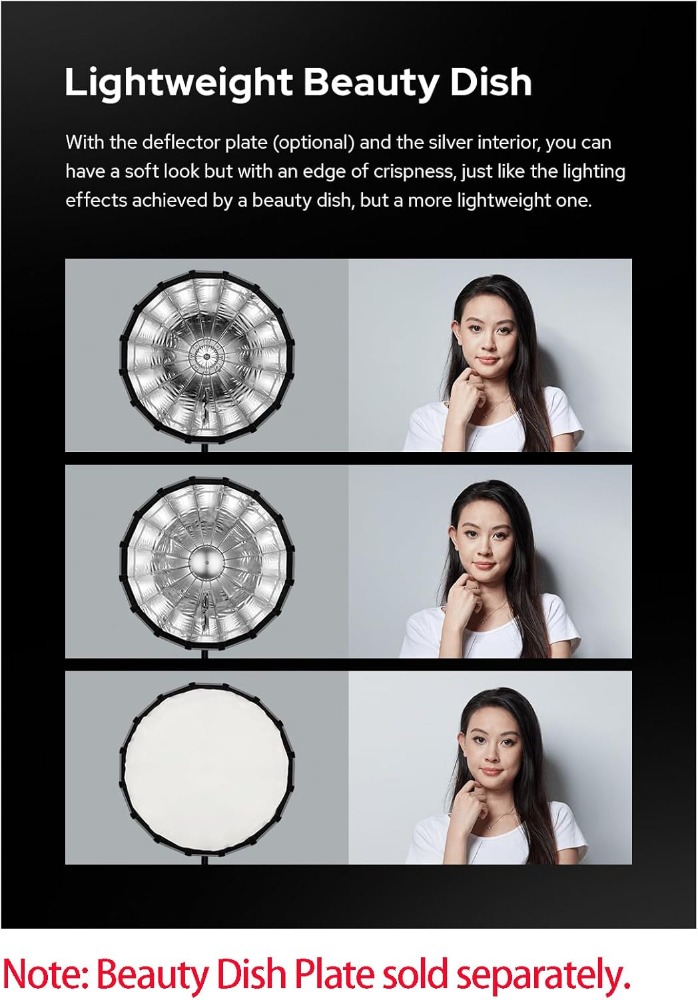 Lightweight Beauty Dish

With the deflector plate (optional) and the silver interior, you can have a soft look but with an edge of crispness, just like the lighting effects achieved by a beauty dish, but a more lightweight one.

Note: Beauty Dish Plate sold separately.