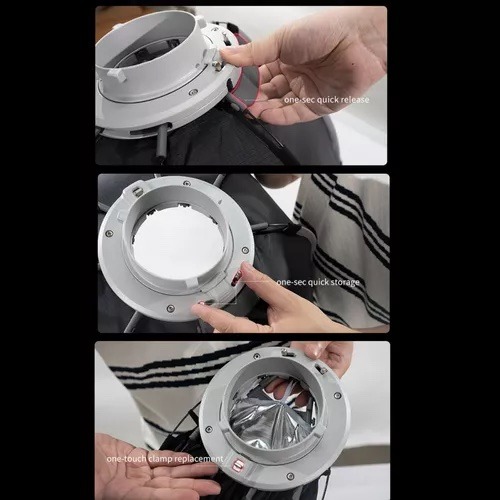 one-sec quick release

one-sec quick storage

one-touch clamp replacement