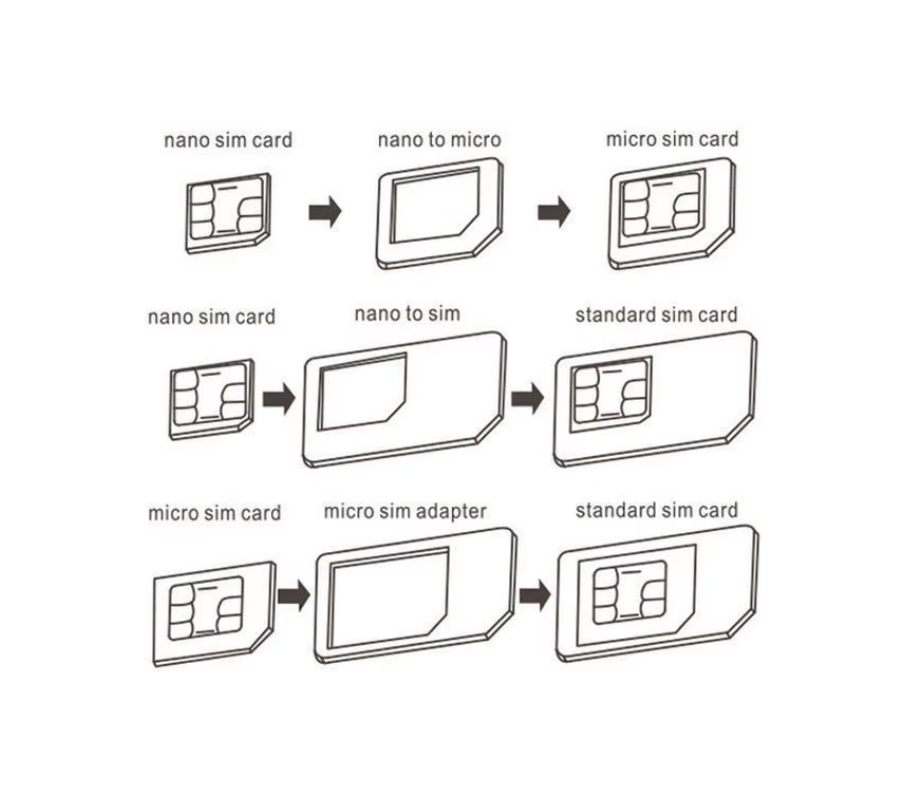 nano sim card

nano to micro

micro sim card

nano sim card

nano to sim

standard sim card

micro sim card

micro sim adapter

standard sim card