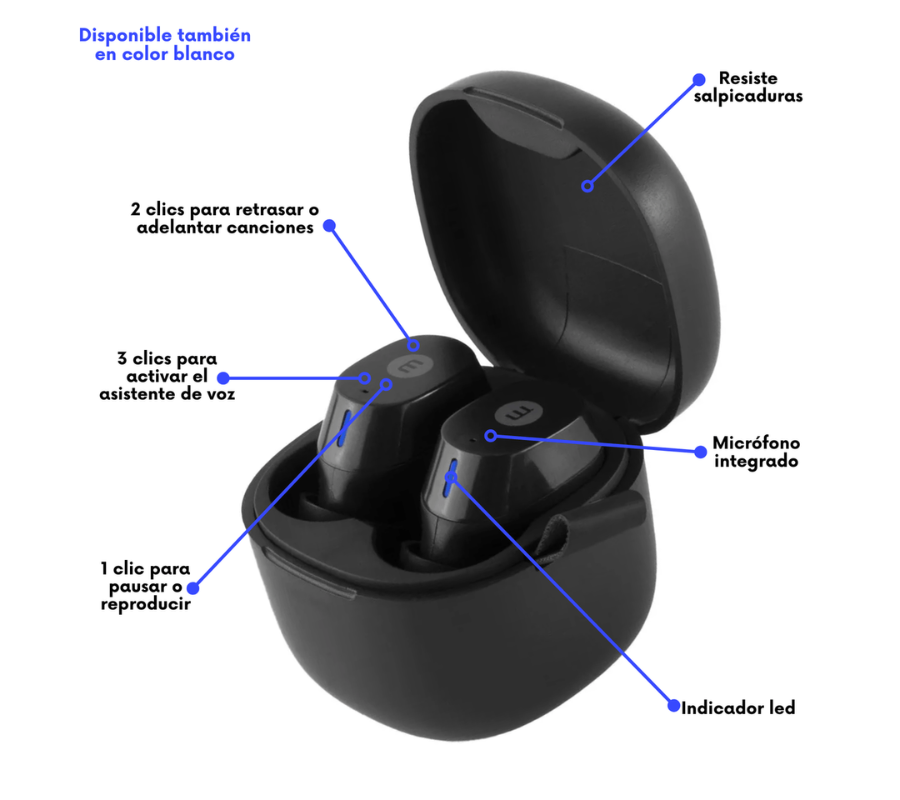 Disponible también en color blanco

Resiste salpicaduras

2 clics para retrasar o adelantar canciones

3 clics para activar el asistente de voz

Micrófono integrado

1 clic para pausar o reproducir

Indicador led