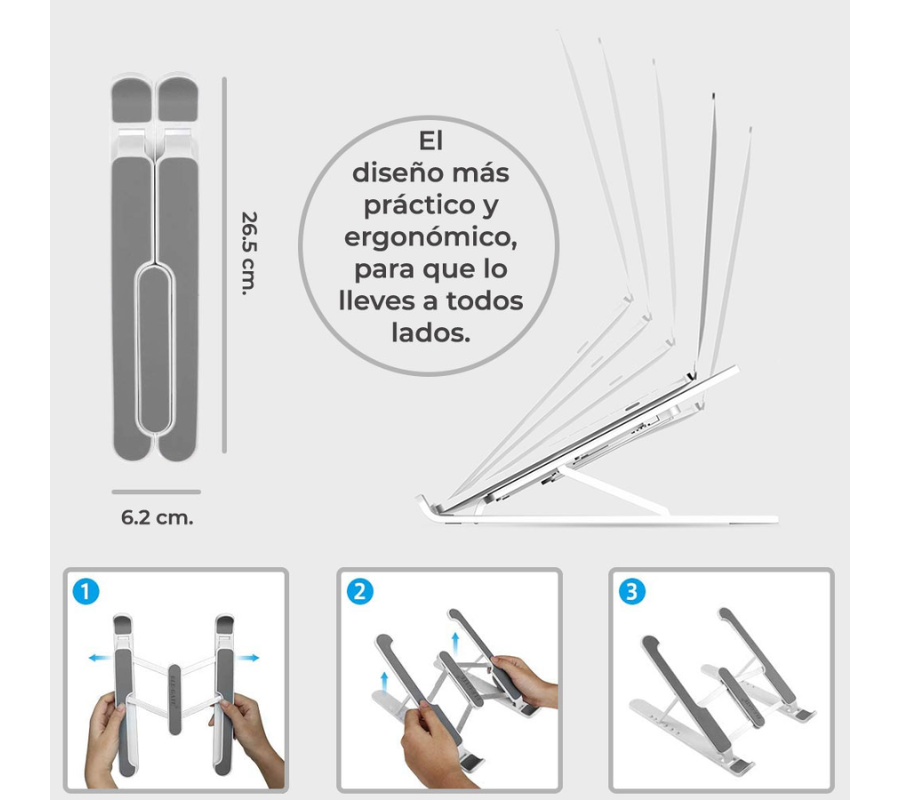 26.5 cm.

6.2 cm.

El diseño más práctico y ergonómico, para que lo lleves a todos lados.

1

2

3