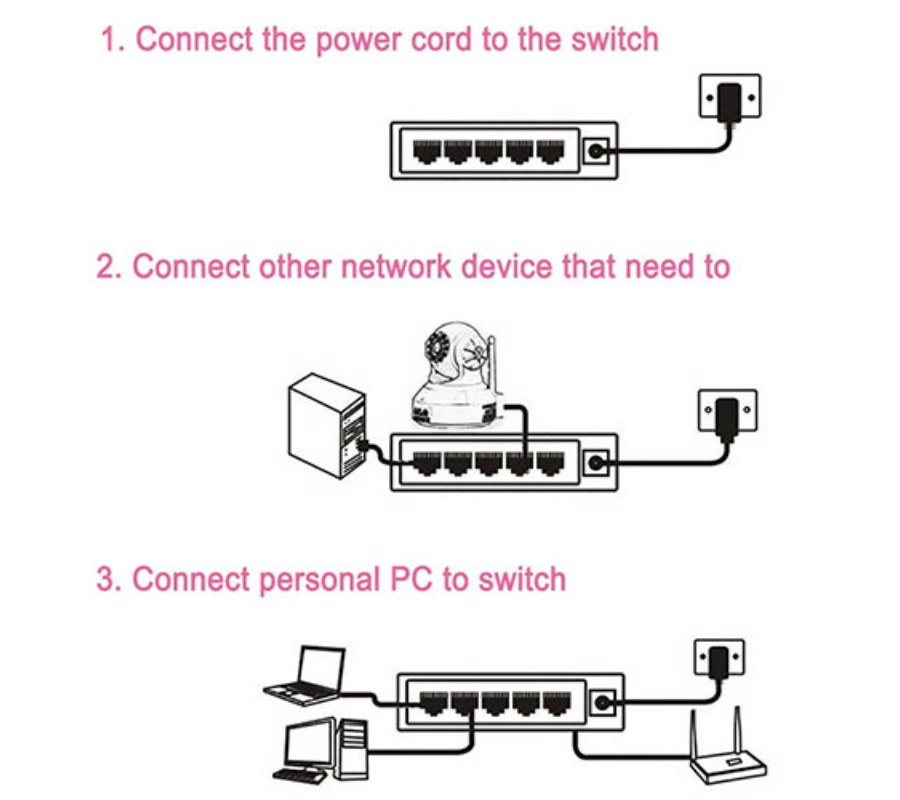 1. Connect the power cord to the switch

2. Connect other network device that need to

3. Connect personal PC to switch